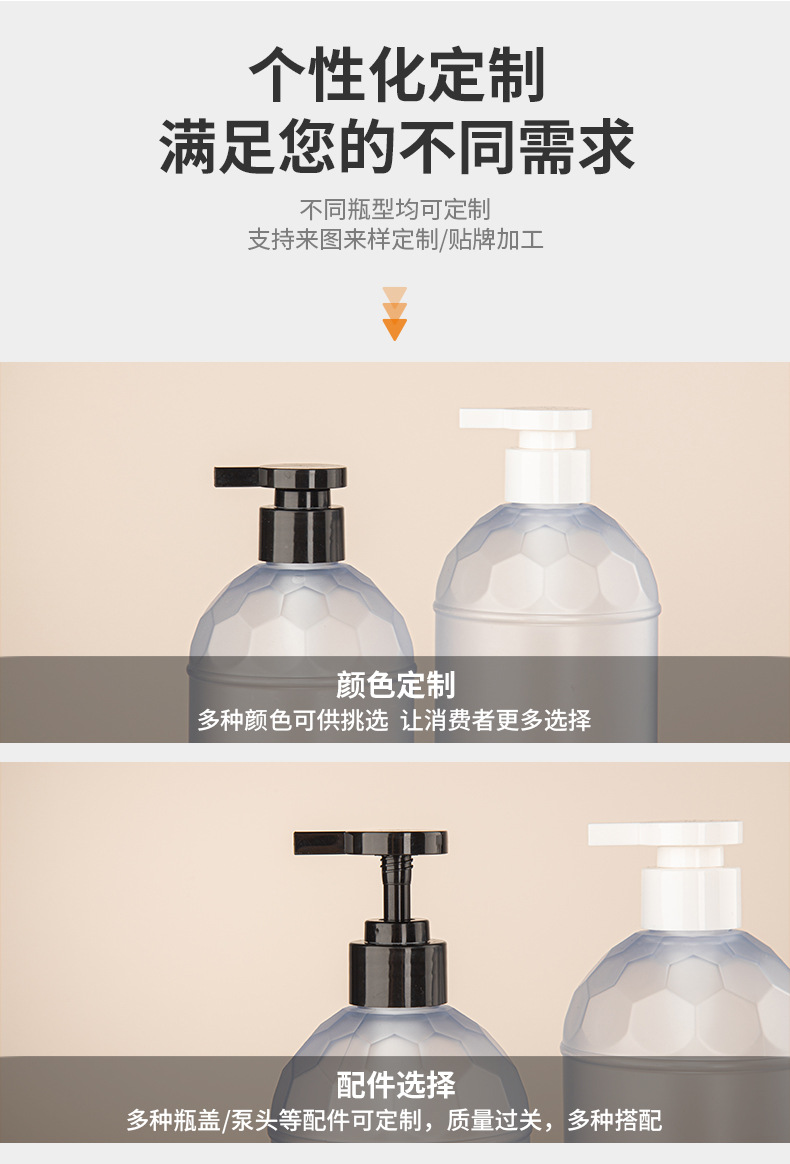 个性化定制
满足您的不同需求

不同瓶型均可定制
支持来图来样定制/贴牌加工

颜色定制
多种颜色可供挑选 让消费者更多选择

配件选择
多种瓶盖/泵头等配件可定制，质量过关，多种搭配